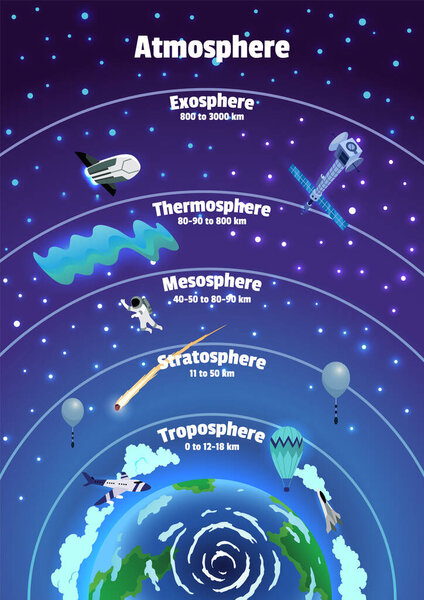 Atmosphere

Exosphere
800 to 3000 km

Thermosphere
80-90 to 800 km

Mesosphere
40-50 to 80-90 km

Stratosphere
11 to 50 km

Troposphere
0 to 12-18 km