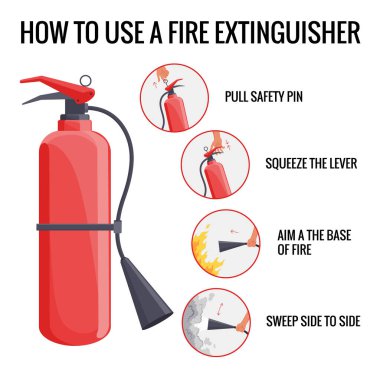 HOW TO USE A FIRE EXTINGUISHER

PULL SAFETY PIN

SQUEEZE THE LEVER

AIM A THE BASE OF FIRE

SWEEP SIDE TO SIDE