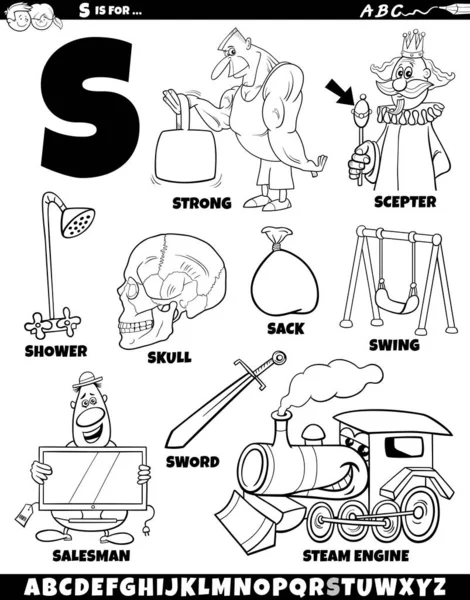 S IS FOR ...

ABC

S

STRONG

SCEPTER

SHOWER

SKULL

SACK

SWING

SWORD

SALESMAN

STEAM ENGINE

ABCDEFGHIJKLMNOPQRSTUWXYZ