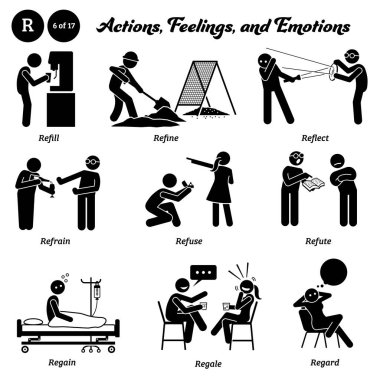 R

6 of 17

Actions, Feelings, and Emotions

Refill

Refine

Reflect

Refrain

Refuse

Refute

Regain

Regale

Regard