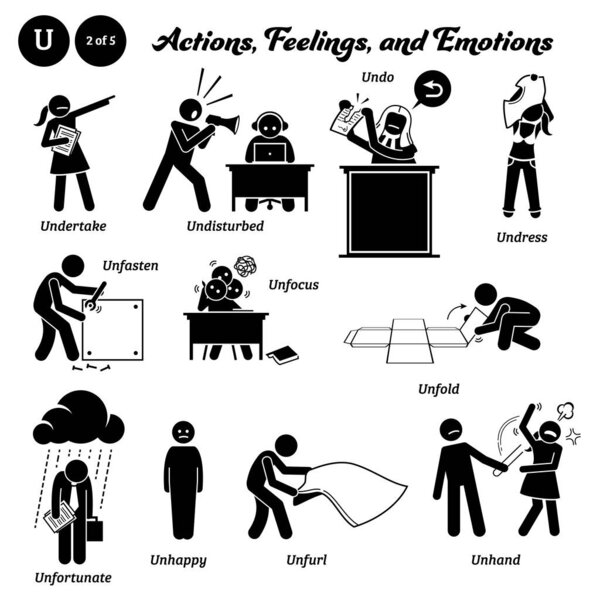 U

2 of 5

Actions, Feelings, and Emotions

Undertake

Undisturbed

Undo

Undress

Unfasten

Unfocus

Unfold

Unfortunate

Unhappy

Unfurl

Unhand