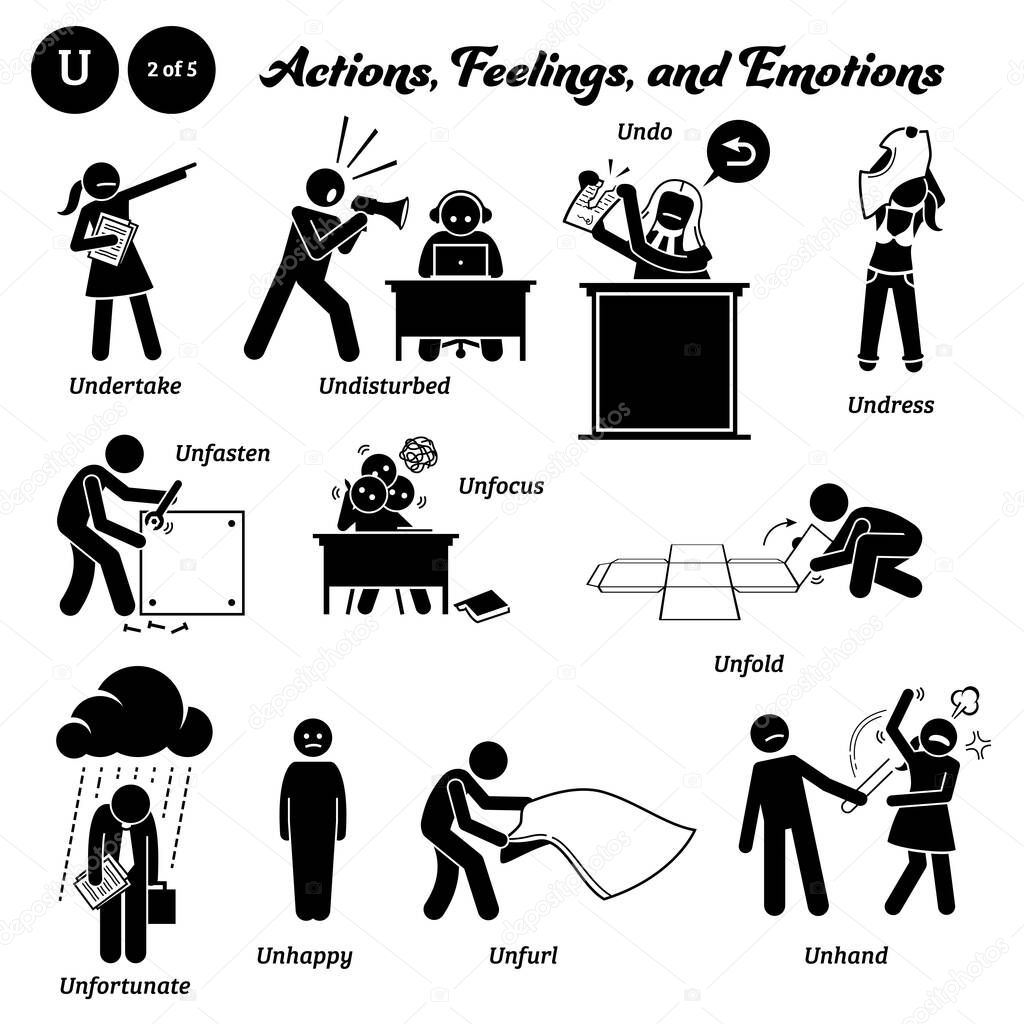 U 2 of 5 Actions, Feelings, and Emotions

Undertake

Undisturbed

Undo

Undress

Unfasten

Unfocus

Unfold

Unfortunate

Unhappy

Unfurl

Unhand

depositphotos