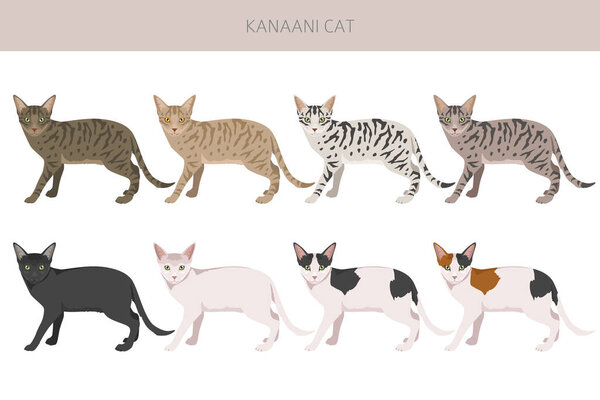 KANAANI CAT