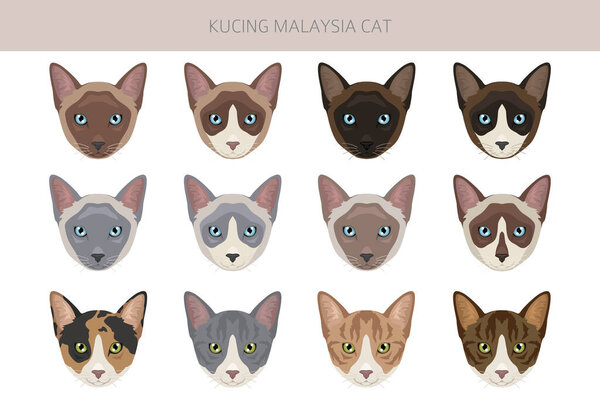 KUCING MALAYSIA CAT