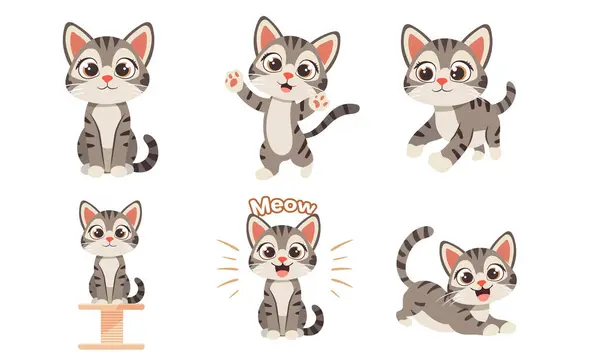 Meow