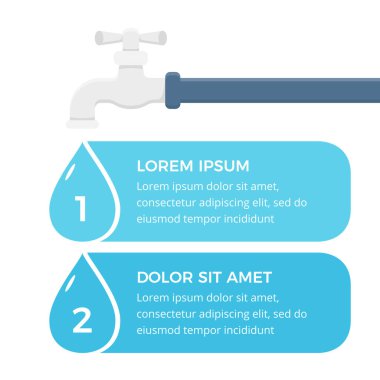 1

LOREM IPSUM

Lorem ipsum dolor sit amet, consectetur adipiscing elit, sed do eiusmod tempor incididunt

2

DOLOR SIT AMET

Lorem ipsum dolor sit amet, consectetur adipiscing elit, sed do eiusmod tempor incididunt