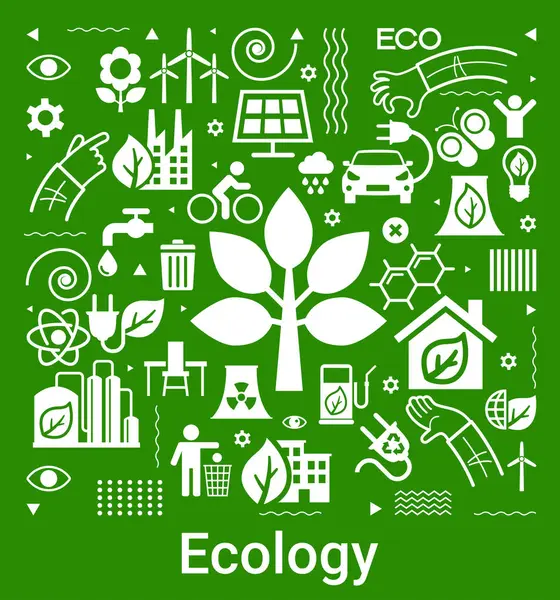 ECO

Ecology