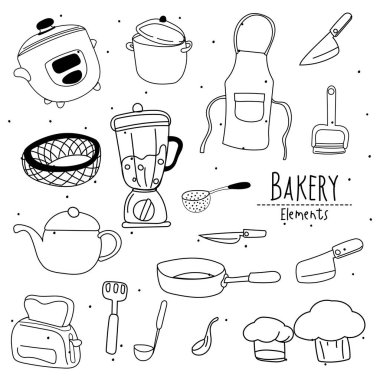 BAKERY
Elements