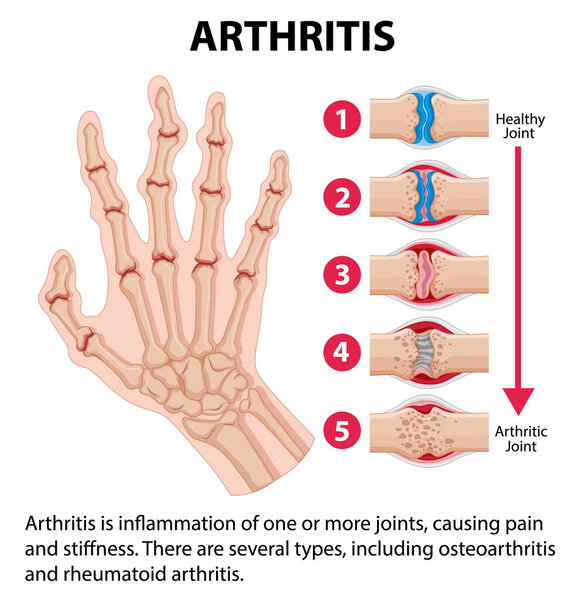 ARTHRITIS

1

Healthy Joint

2

3

4

5

Arthritic Joint

Arthritis is inflammation of one or more joints, causing pain and stiffness. There are several types, including osteoarthritis and rheumatoid arthritis.