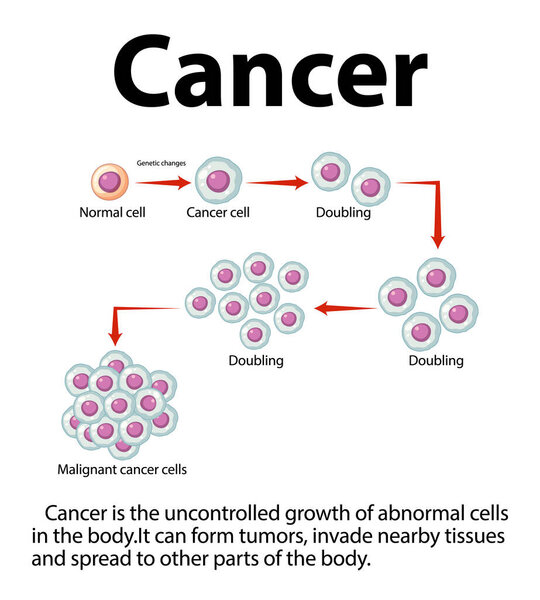 Cancer

Genetic changes

Normal cell

Cancer cell

Doubling

Doubling

Doubling

Malignant cancer cells

Cancer is the uncontrolled growth of abnormal cells in the body.It can form tumors, invade nearby tissues and spread to other parts of the body.