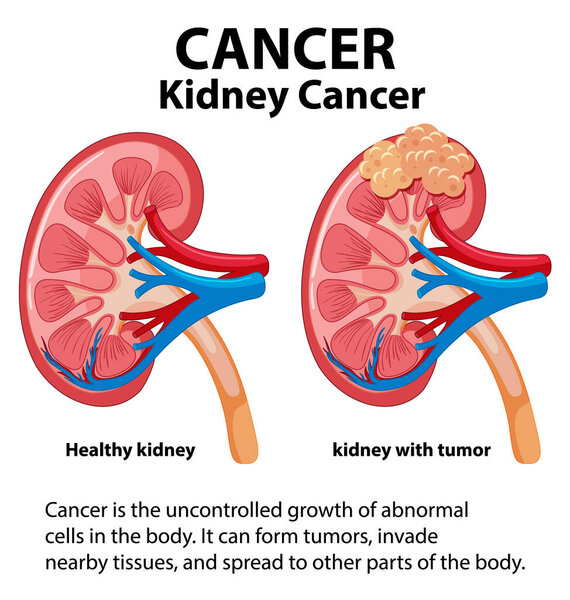 CANCER
Kidney Cancer

Healthy kidney

kidney with tumor

Cancer is the uncontrolled growth of abnormal cells in the body. It can form tumors, invade nearby tissues, and spread to other parts of the body.