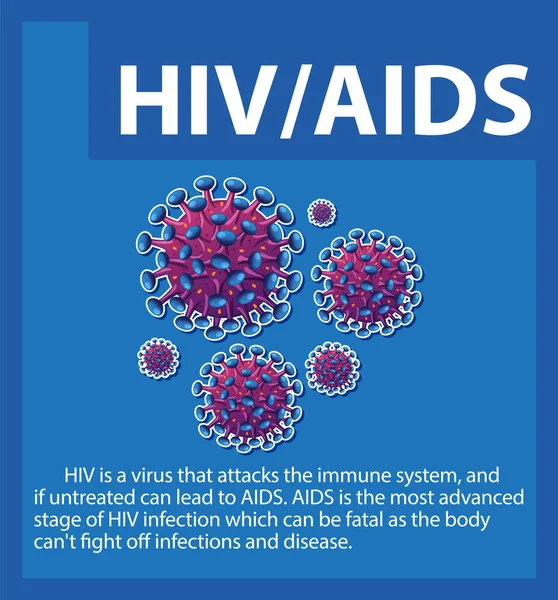 HIV/AIDS

HIV is a virus that attacks the immune system, and if untreated can lead to AIDS. AIDS is the most advanced stage of HIV infection which can be fatal as the body can't fight off infections and disease.