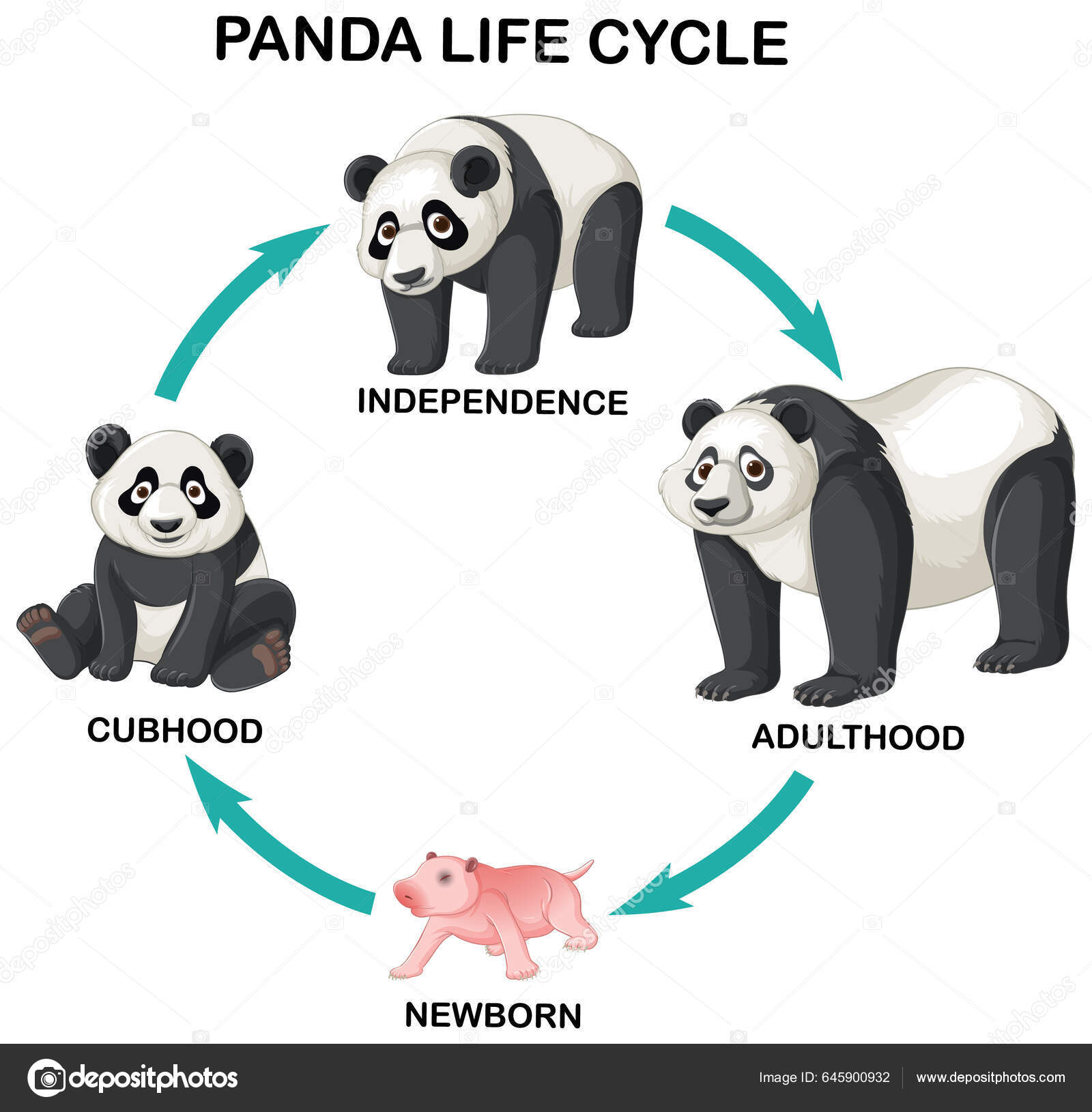 PANDA LIFE CYCLE

INDEPENDENCE

ADULTHOOD

NEWBORN

CUBHOOD

depositphotos

Image ID: 645900932

www.depositphotos.com