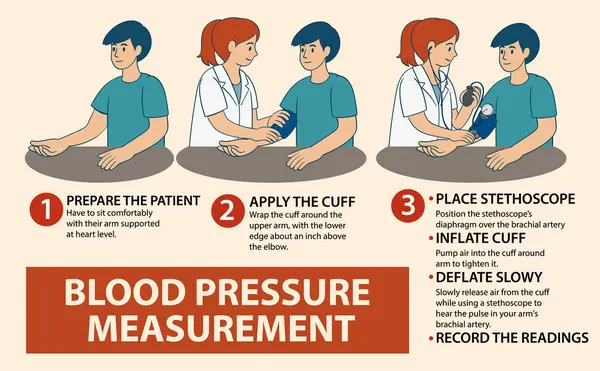 1 PREPARE THE PATIENT
Have to sit comfortably with their arm supported at heart level.

2 APPLY THE CUFF
Wrap the cuff around the upper arm, with the lower edge about an inch above the elbow.

3 • PLACE STETHOSCOPE
Position the stethoscope's diaphragm over the brachial artery

• INFLATE CUFF
Pump air into the cuff around arm to tighten it.

• DEFLATE SLOWY
Slowly release air from the cuff while using a stethoscope to hear the pulse in your arm's brachial artery.

• RECORD THE READINGS

BLOOD PRESSURE MEASUREMENT