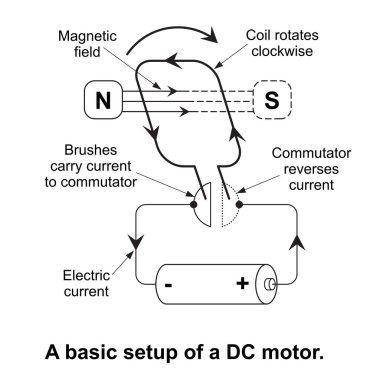 Magnetic field

Coil rotates clockwise

N

S

Brushes carry current to commutator

Commutator reverses current

Electric current

-

+

A basic setup of a DC motor.