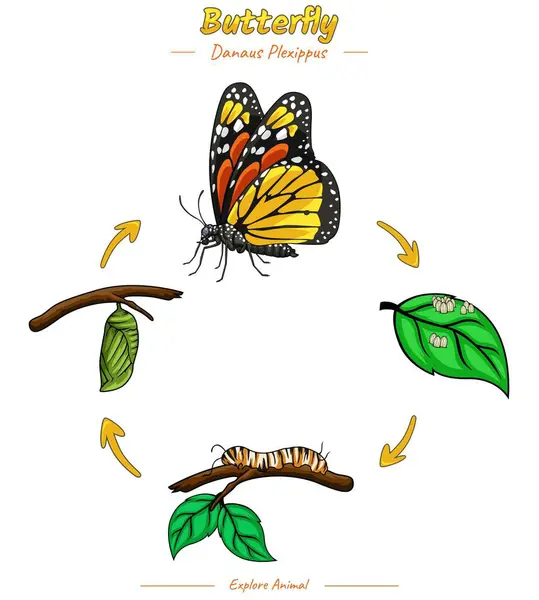 Butterfly

Danaus Plexippus

Explore Animal