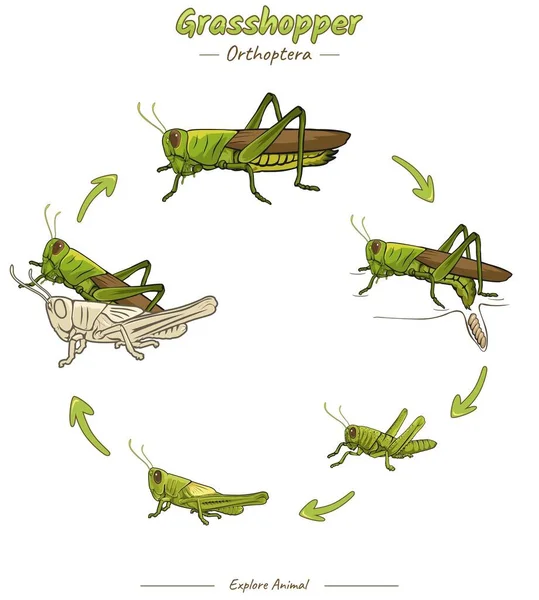 Grasshopper
— Orthoptera —

Explore Animal