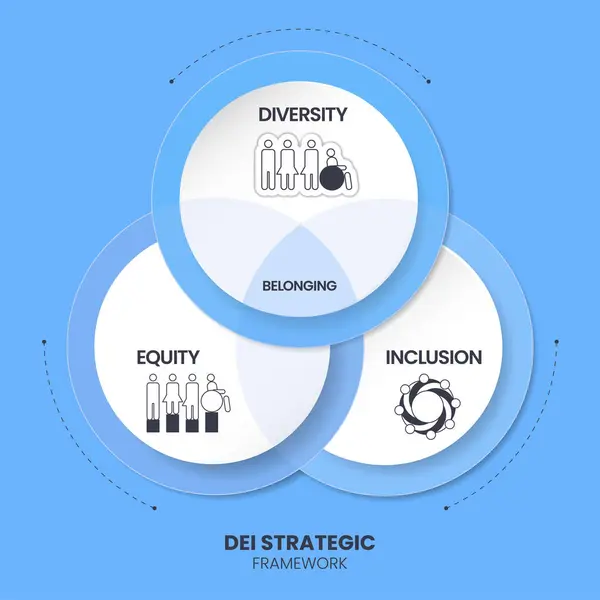 DIVERSITY

BELONGING

EQUITY

INCLUSION

DEI STRATEGIC
FRAMEWORK