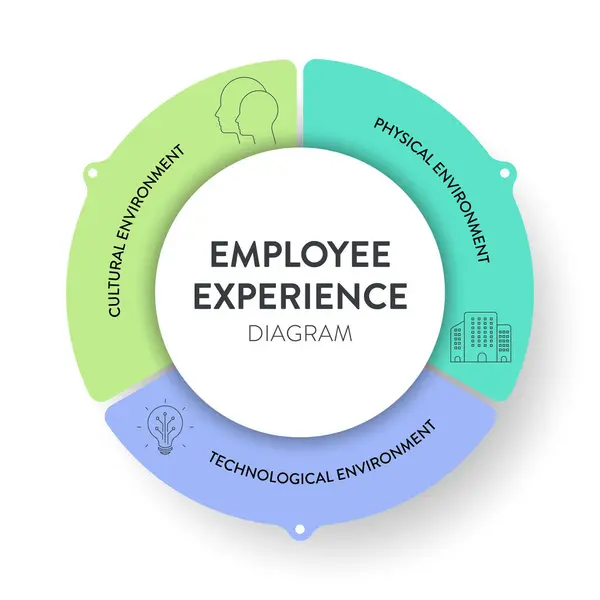 EMPLOYEE EXPERIENCE
DIAGRAM

CULTURAL ENVIRONMENT

PHYSICAL ENVIRONMENT

TECHNOLOGICAL ENVIRONMENT