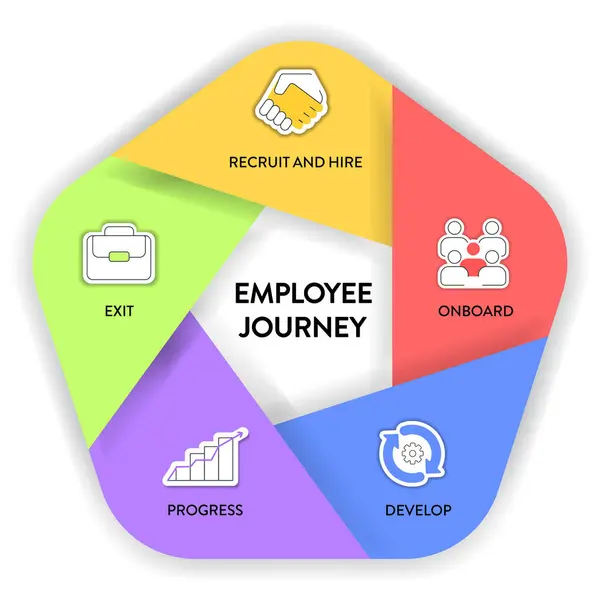 EMPLOYEE JOURNEY

RECRUIT AND HIRE

ONBOARD

DEVELOP

PROGRESS

EXIT