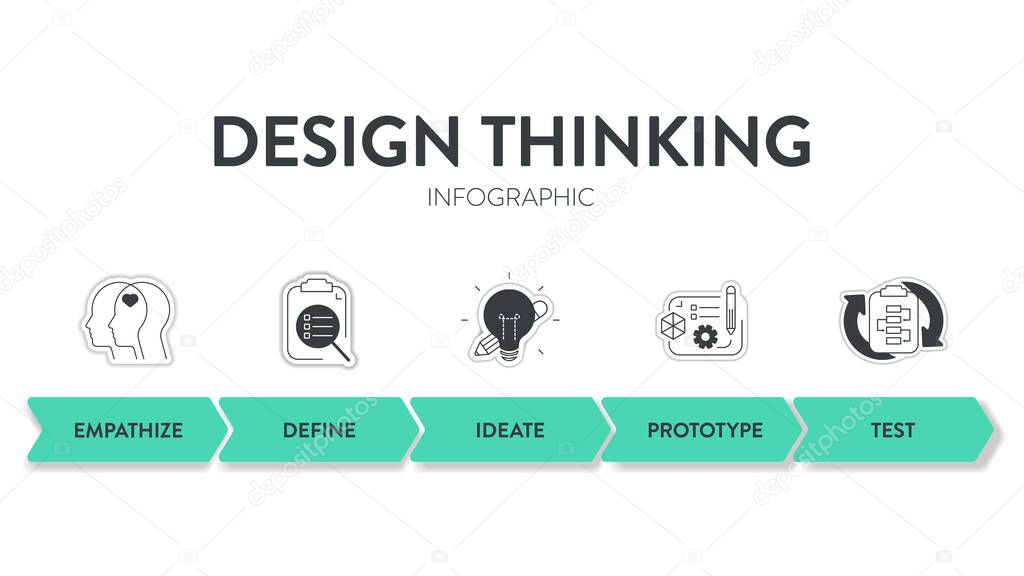 DESIGN THINKING
INFOGRAPHIC

EMPATHIZE
DEFINE
IDEATE
PROTOTYPE
TEST

depositphotos