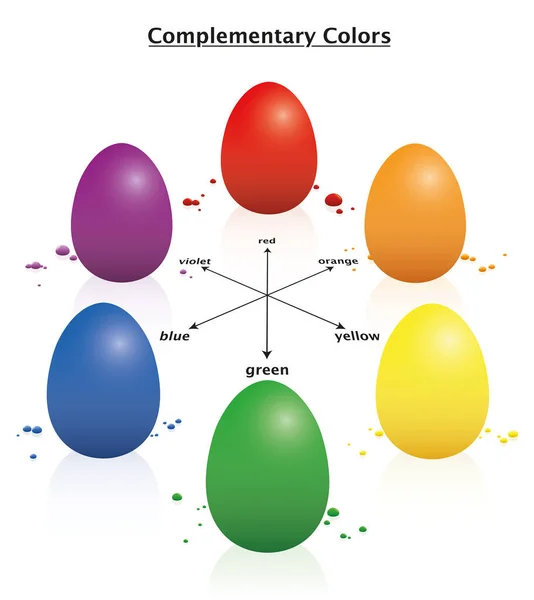 Complementary Colors

red
violet
orange
blue
yellow
green