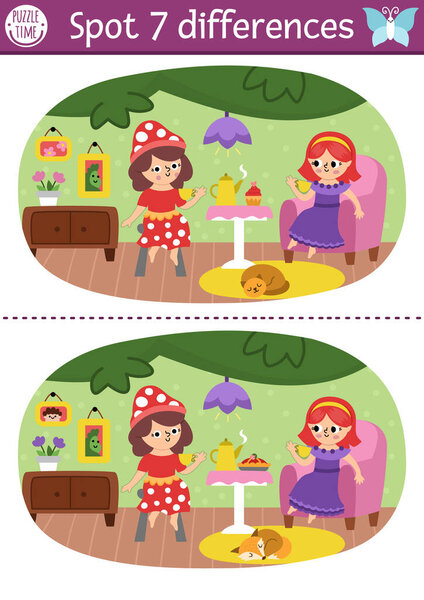 PUZZLE TIME

Spot 7 differences