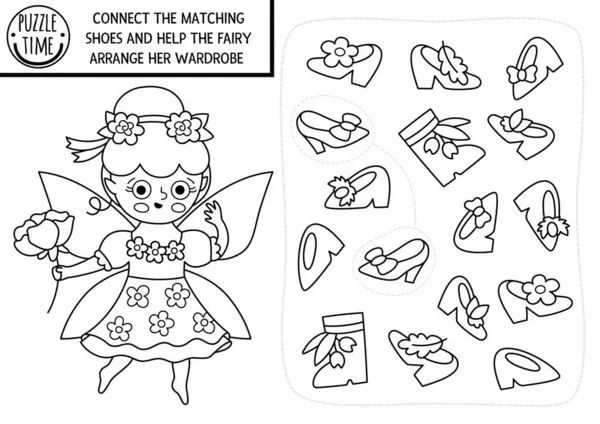 PUZZLE TIME

CONNECT THE MATCHING SHOES AND HELP THE FAIRY ARRANGE HER WARDROBE