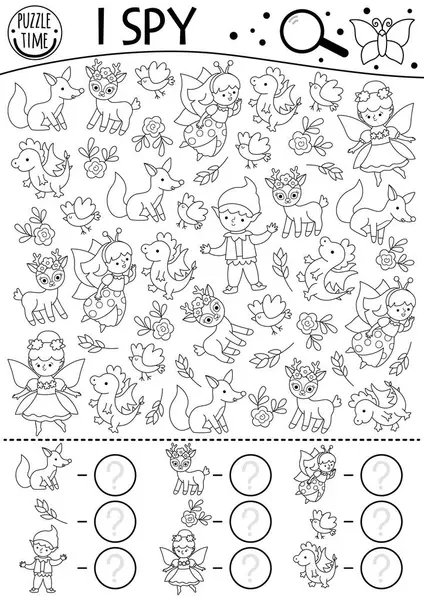 PUZZLE TIME

I SPY

– ?
– ?
– ?
– ?
– ?
– ?
– ?
– ?
– ?