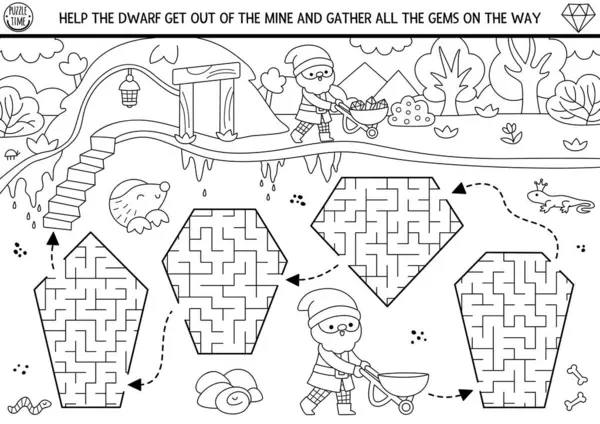 PUZZLE TIME

HELP THE DWARF GET OUT OF THE MINE AND GATHER ALL THE GEMS ON THE WAY