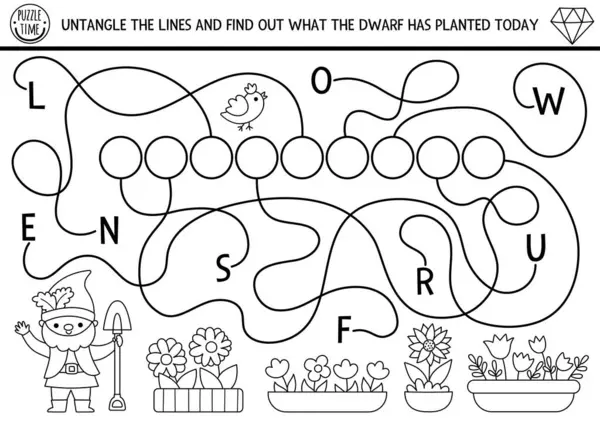 PUZZLE TIME

UNTANGLE THE LINES AND FIND OUT WHAT THE DWARF HAS PLANTED TODAY

L

O

W

E

N

S

R

U

F