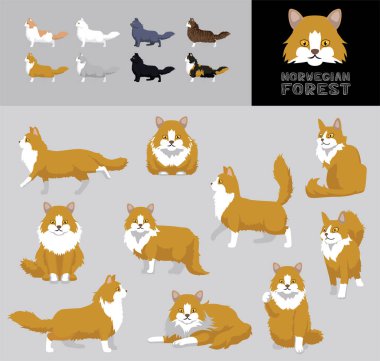 NORWEGIAN
FOREST