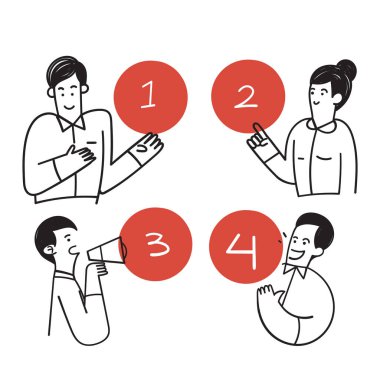 1

2

3

4