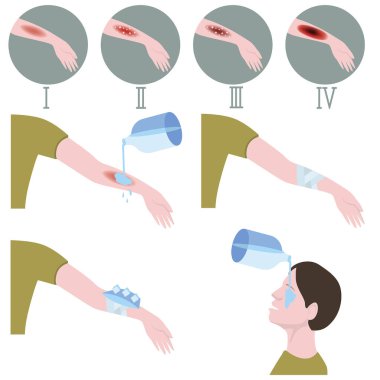 I II III IV