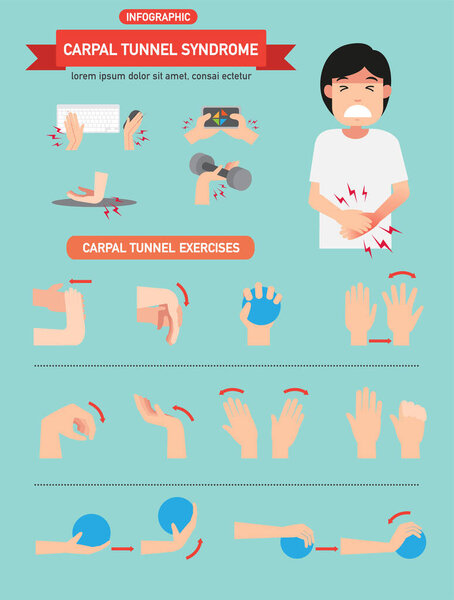 INFOGRAPHIC

CARPAL TUNNEL SYNDROME

lorem ipsum dolor sit amet, consai ectetur

CARPAL TUNNEL EXERCISES