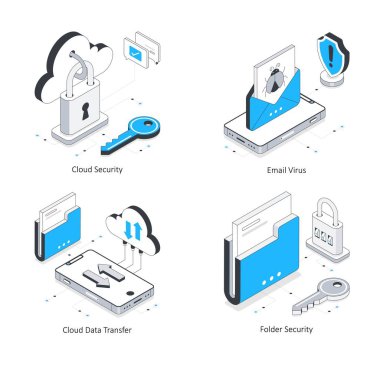 Cloud Security

Email Virus

Cloud Data Transfer

Folder Security