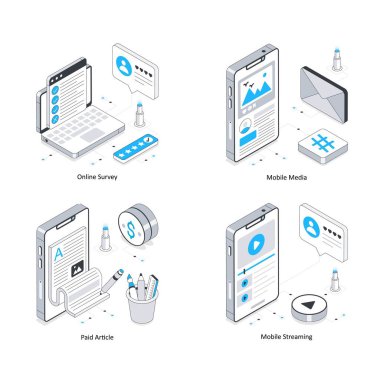 Online Survey

Mobile Media

A

$

Paid Article

Mobile Streaming