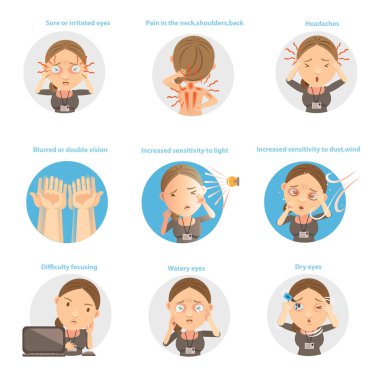 Sore or irritated eyes

Pain in the neck,shoulders,back

Headaches

Blurred or double vision

Increased sensitivity to light

Increased sensitivity to dust,wind

Difficulty focusing

Watery eyes

Dry eyes