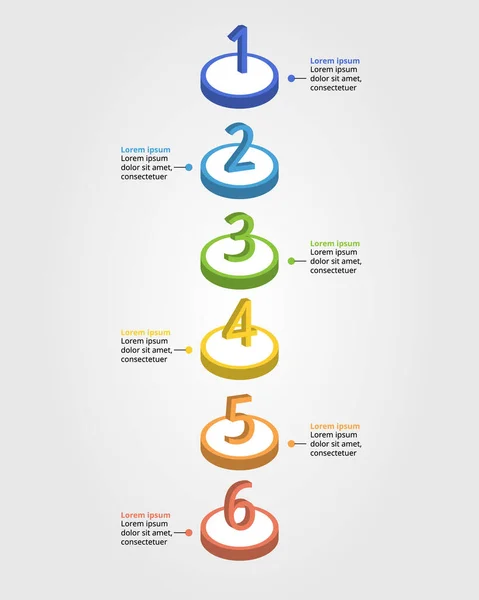 1

Lorem ipsum
Lorem ipsum dolor sit amet, consectetuer

2

Lorem ipsum
Lorem ipsum dolor sit amet, consectetuer

3

Lorem ipsum
Lorem ipsum dolor sit amet, consectetuer

4

Lorem ipsum
Lorem ipsum dolor sit amet, consectetuer

5

Lorem ipsum
Lorem ipsum dolor sit amet, consectetuer

6

Lorem ipsum
Lorem ipsum dolor sit amet, consectetuer