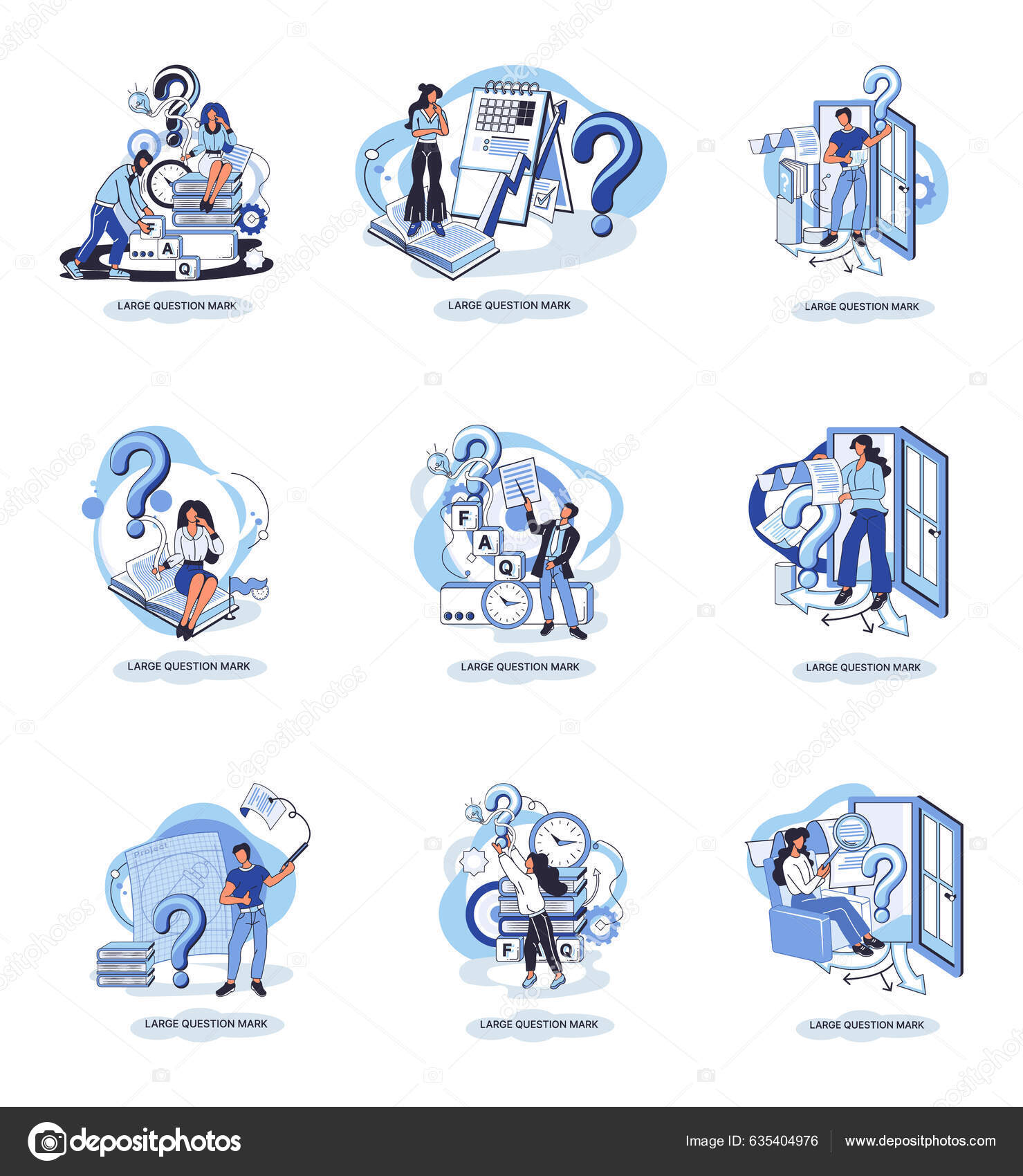 F
A
Q
LARGE QUESTION MARK

LARGE QUESTION MARK

LARGE QUESTION MARK

LARGE QUESTION MARK

F
A
Q
LARGE QUESTION MARK

LARGE QUESTION MARK

Project
LARGE QUESTION MARK

F
A
Q
LARGE QUESTION MARK

LARGE QUESTION MARK

depositphotos

Image ID: 635404976
www.depositphotos.com