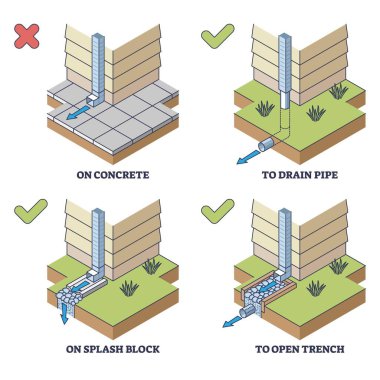 ON CONCRETE

TO DRAIN PIPE

ON SPLASH BLOCK

TO OPEN TRENCH