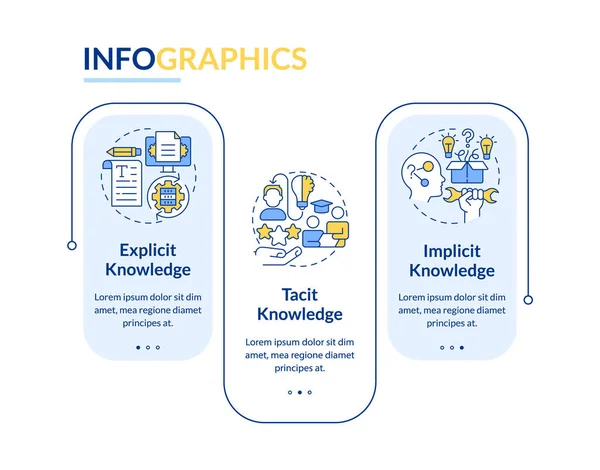 INFOGRAPHICS

Explicit Knowledge

Lorem ipsum dolor sit dim amet, mea regione diamet principes at.

Tacit Knowledge

Lorem ipsum dolor sit dim amet, mea regione diamet principes at.

Implicit Knowledge

Lorem ipsum dolor sit dim amet, mea regione diamet principes at.