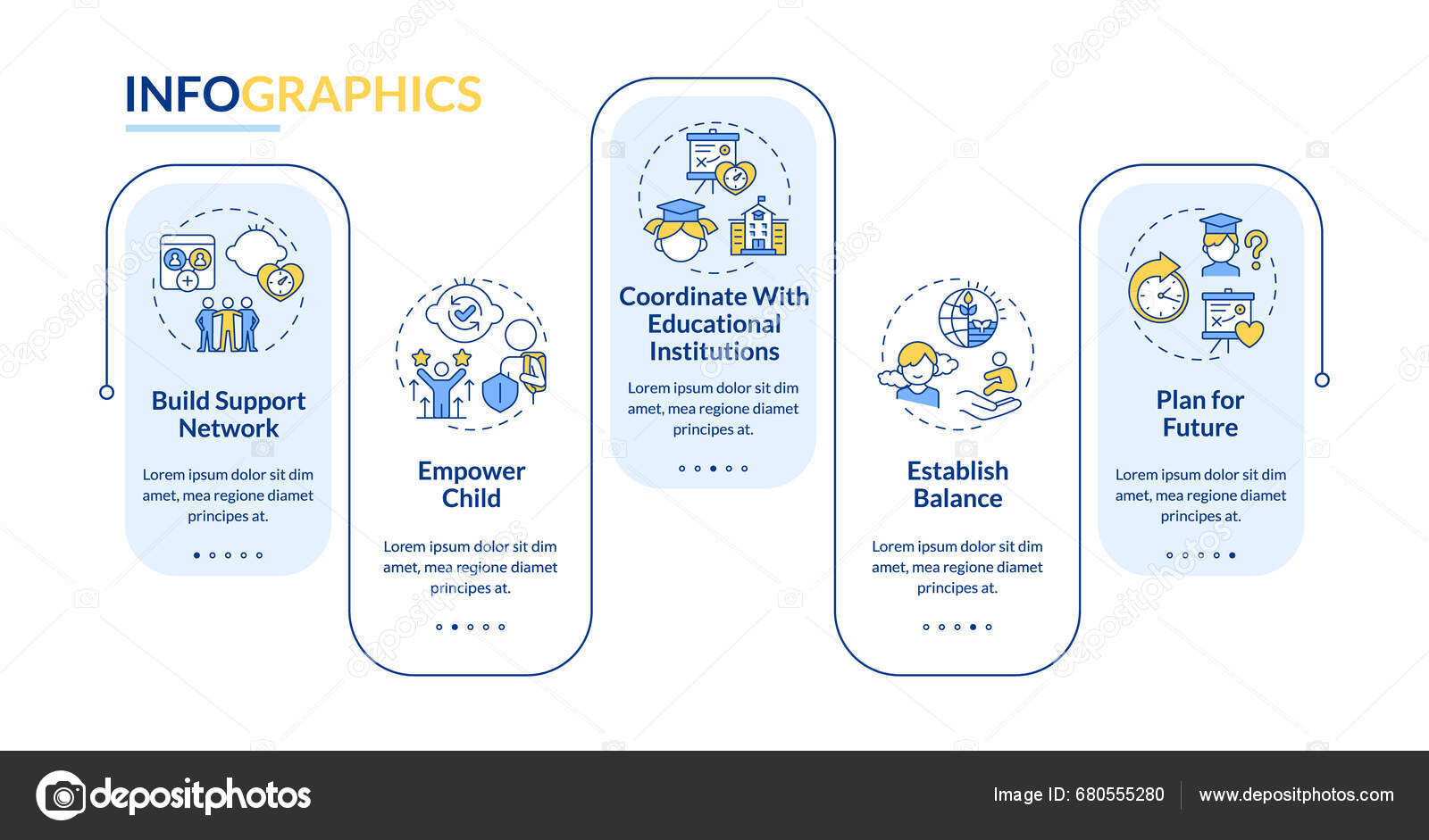 INFOGRAPHICS

Build Support Network

Lorem ipsum dolor sit dim amet, mea regione diamet principes at.

Empower Child

Lorem ipsum dolor sit dim amet, mea regione diamet principes at.

Coordinate With Educational Institutions

Lorem ipsum dolor sit dim amet, mea regione diamet principes at.

Establish Balance

Lorem ipsum dolor sit dim amet, mea regione diamet principes at.

Plan for Future

Lorem ipsum dolor sit dim amet, mea regione diamet principes at.

depositphotos

Image ID: 680555280

www.depositphotos.com