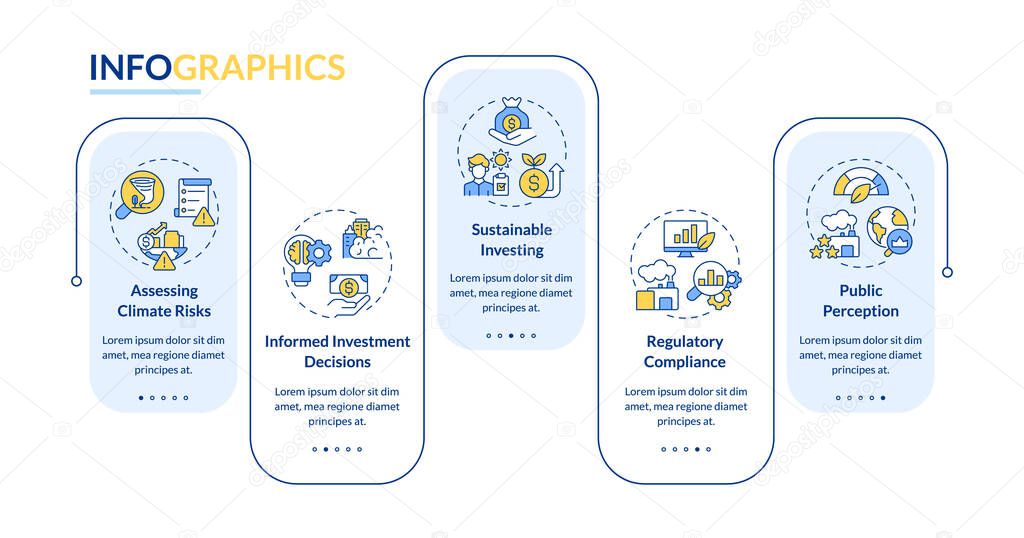 INFOGRAPHICS

Assessing Climate Risks

Lorem ipsum dolor sit dim amet, mea regione diamet principes at.

Informed Investment Decisions

Lorem ipsum dolor sit dim amet, mea regione diamet principes at.

Sustainable Investing

Lorem ipsum dolor sit dim amet, mea regione diamet principes at.

Regulatory Compliance

Lorem ipsum dolor sit dim amet, mea regione diamet principes at.

Public Perception

Lorem ipsum dolor sit dim amet, mea regione diamet principes at.