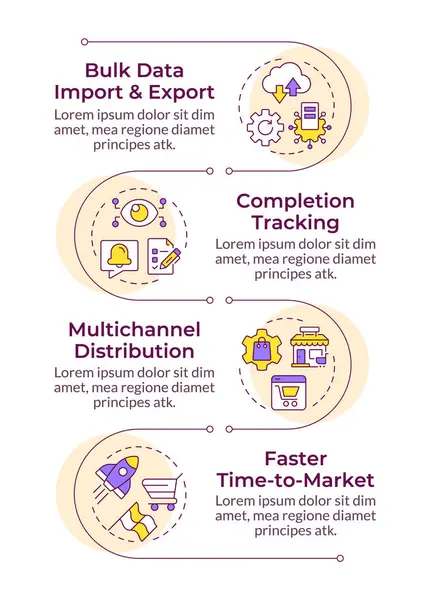 Bulk Data Import & Export
Lorem ipsum dolor sit dim amet, mea regione diamet principes atk.

Completion Tracking
Lorem ipsum dolor sit dim amet, mea regione diamet principes atk.

Multichannel Distribution
Lorem ipsum dolor sit dim amet, mea regione diamet principes atk.

Faster Time-to-Market
Lorem ipsum dolor sit dim amet, mea regione diamet principes atk.