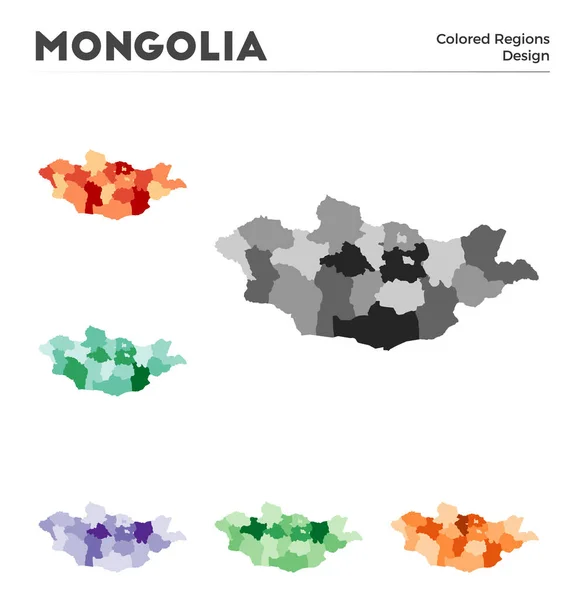 MONGOLIA

Colored Regions Design