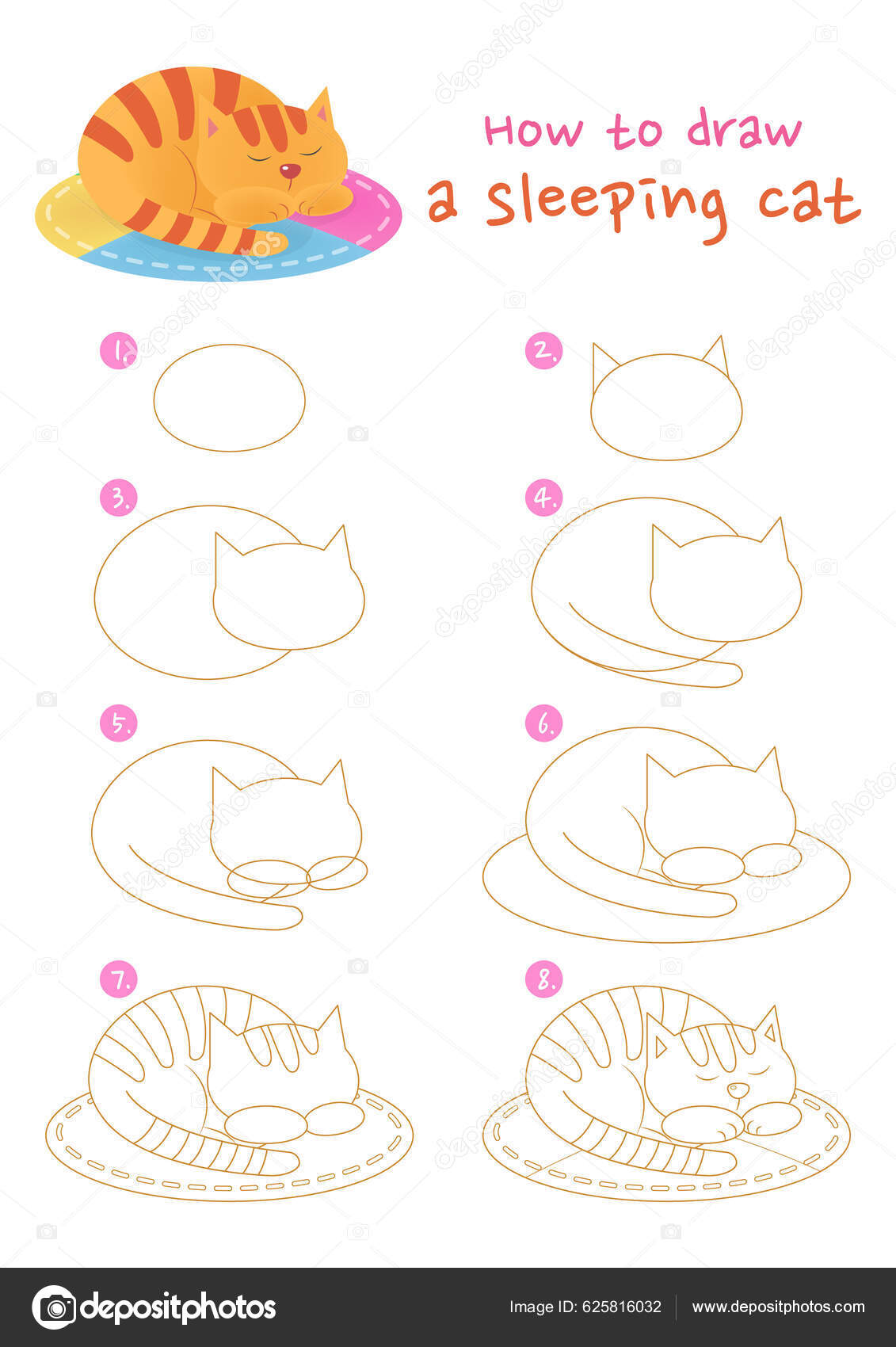 How to draw
a sleeping cat

1.

2.

3.

4.

5.

6.

7.

8.

depositphotos

Image ID: 625816032

www.depositphotos.com