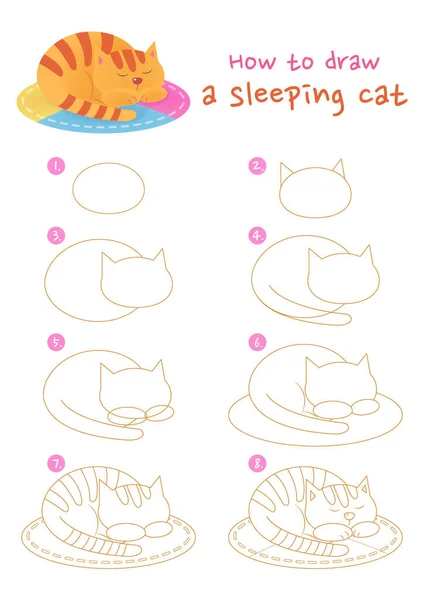 How to draw
a sleeping cat

1.

2.

3.

4.

5.

6.

7.

8.