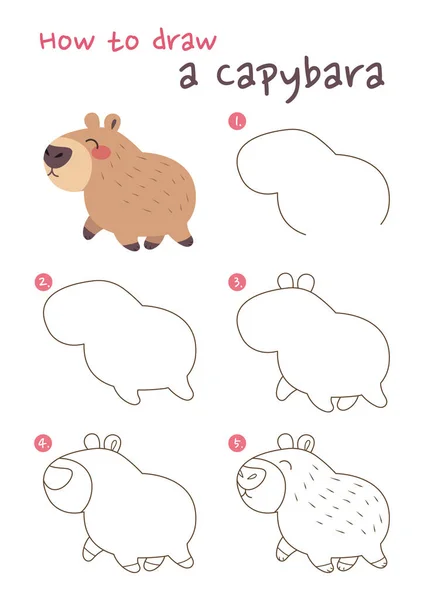 How to draw
a capybara

1.

2.

3.

4.

5.