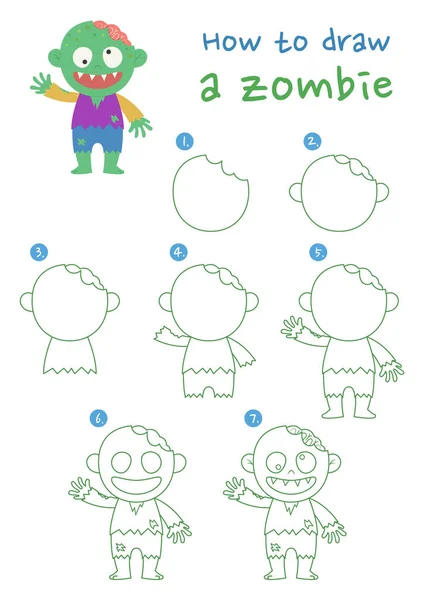 How to draw
a zombie

1.

2.

3.

4.

5.

6.

7.